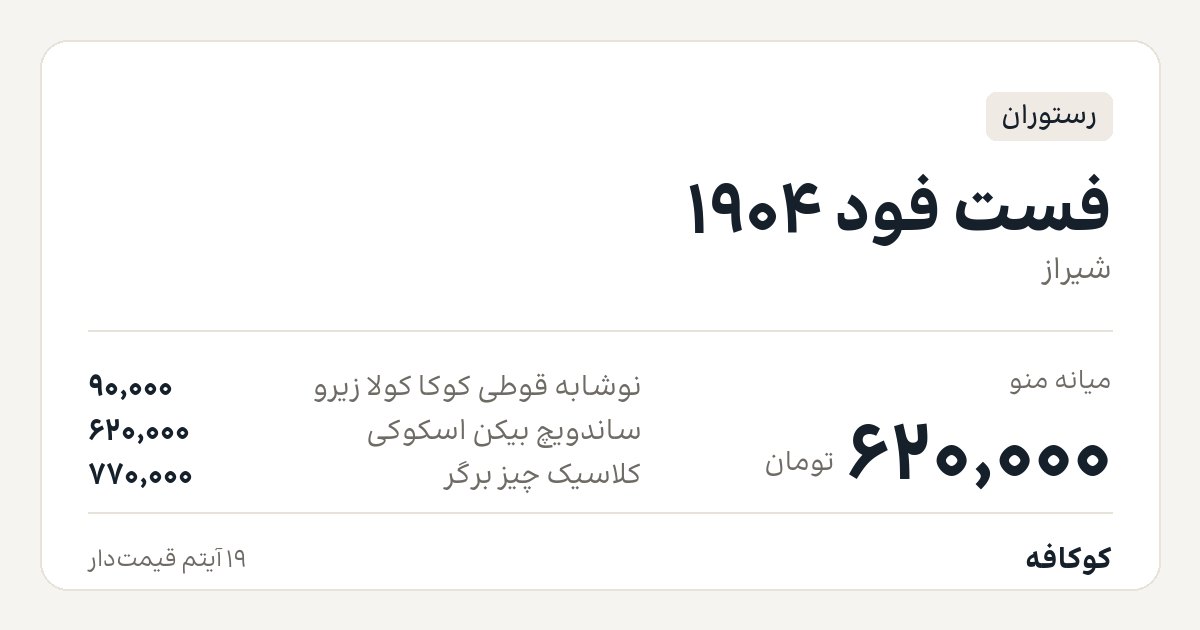 رستوران

فست فود ۱۹۰۴

شیراز

میانه منو

۶۲۰,۰۰۰ تومان

نوشابه قوطی کوکا کولا زیرو ۹۰,۰۰۰
ساندویچ بیکن اسکوکی ۶۲۰,۰۰۰
کلاسیک چیز برگر ۷۷۰,۰۰۰

کوکافه

۱۹ آیتم قیمت‌دار